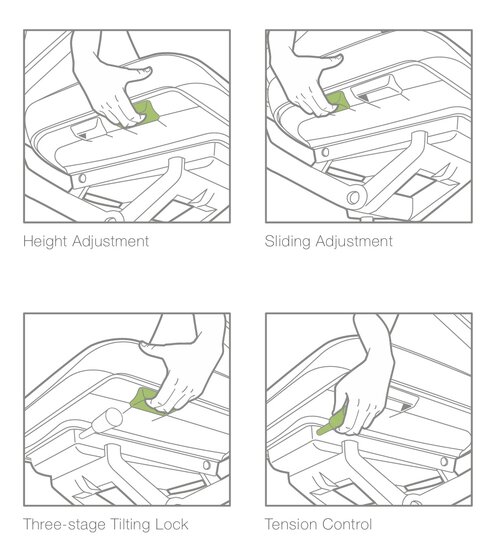 Height Adjustment

Sliding Adjustment

Three-stage Tilting Lock

Tension Control