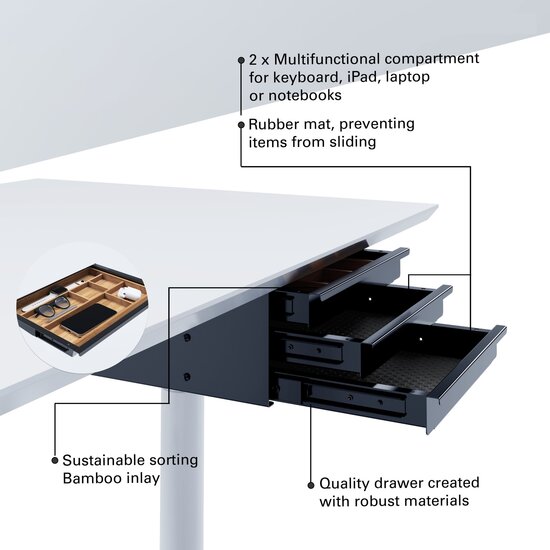 2 x Multifunctional compartment for keyboard, iPad, laptop or notebooks

Rubber mat, preventing items from sliding

Sustainable sorting Bamboo inlay

Quality drawer created with robust materials