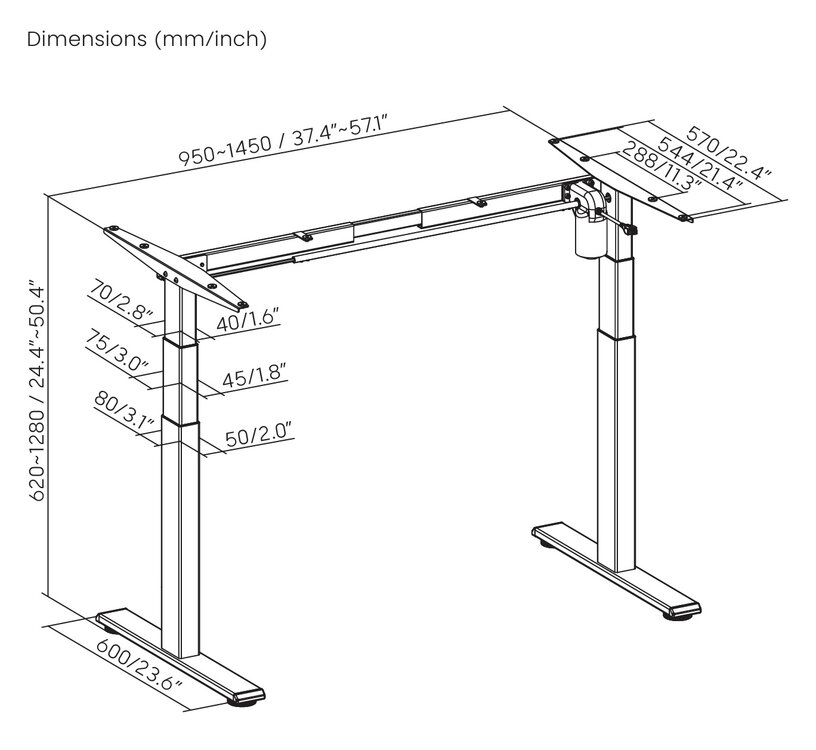 Dimensions (mm/inch)

950~1450 / 37.4"~57.1"

570/22.4"
544/21.4"
288/11.3"

620~1280 / 24.4"~50.4"

70/2.8"
40/1.6"
75/3.0"
45/1.8"
80/3.1"
50/2.0"

600/23.6"