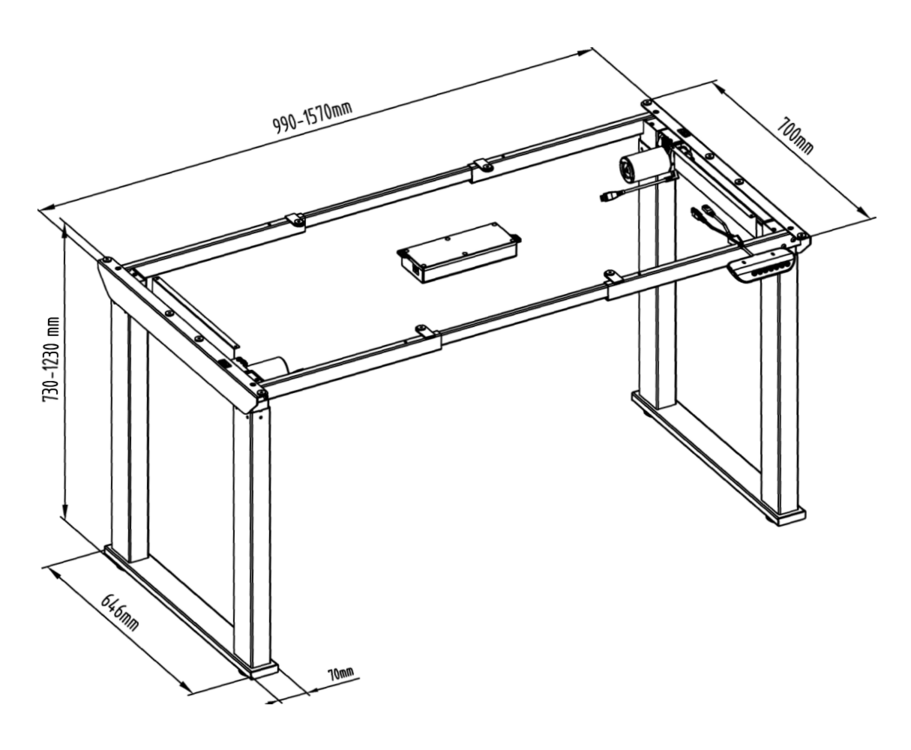 990-1570mm

700mm

730-1230 mm

646mm

70mm